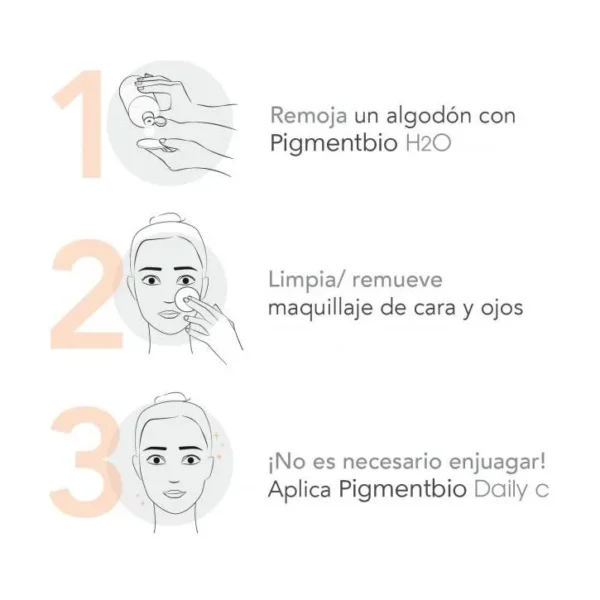 1

Remoja un algodón con Pigmentbio H2O

2

Limpia/ remueve maquillaje de cara y ojos

3

¡No es necesario enjuagar! Aplica Pigmentbio Daily c